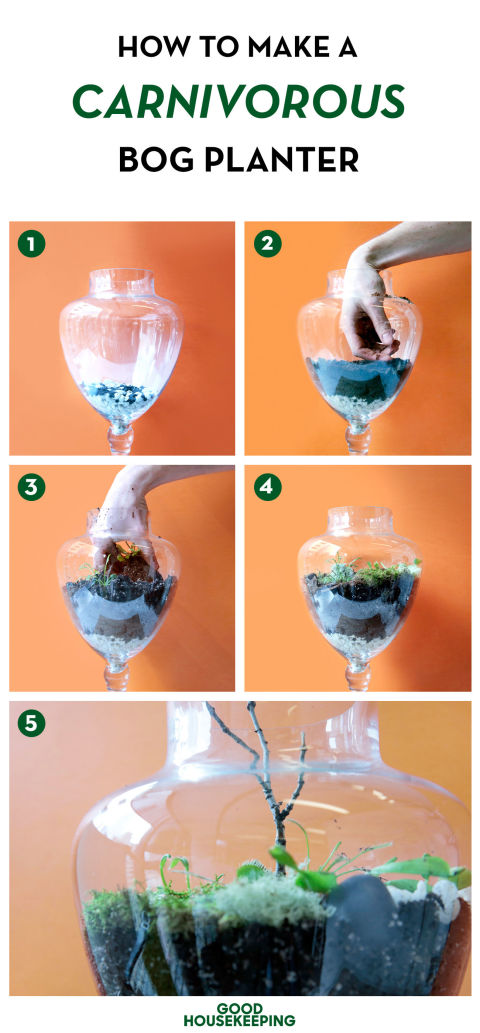 HOW TO MAKE A
CARNIVOROUS
BOG PLANTER

1

2

3

4

5

GOOD
HOUSEKEEPING